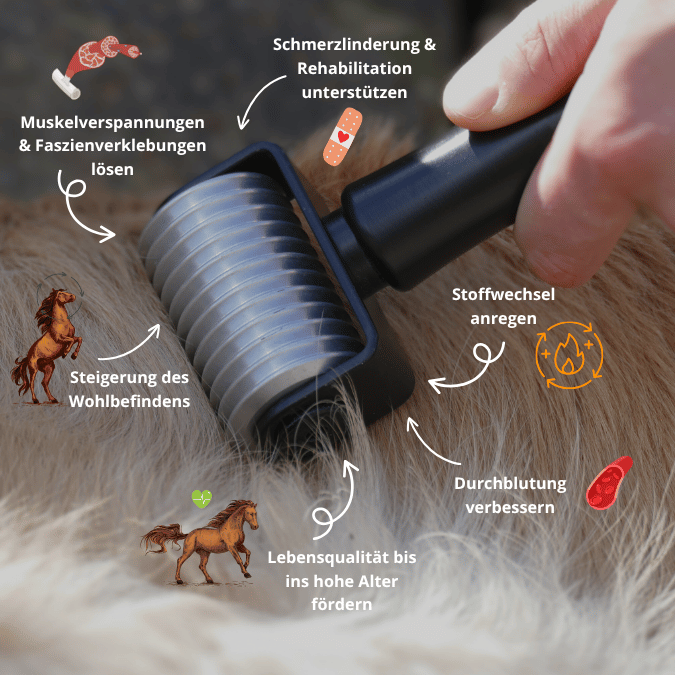 Schmerzlinderung & Rehabilitation unterstützen

Muskelverspannungen & Faszienverklebungen lösen

Stoffwechsel anregen

Steigerung des Wohlbefindens

Durchblutung verbessern

Lebensqualität bis ins hohe Alter fördern